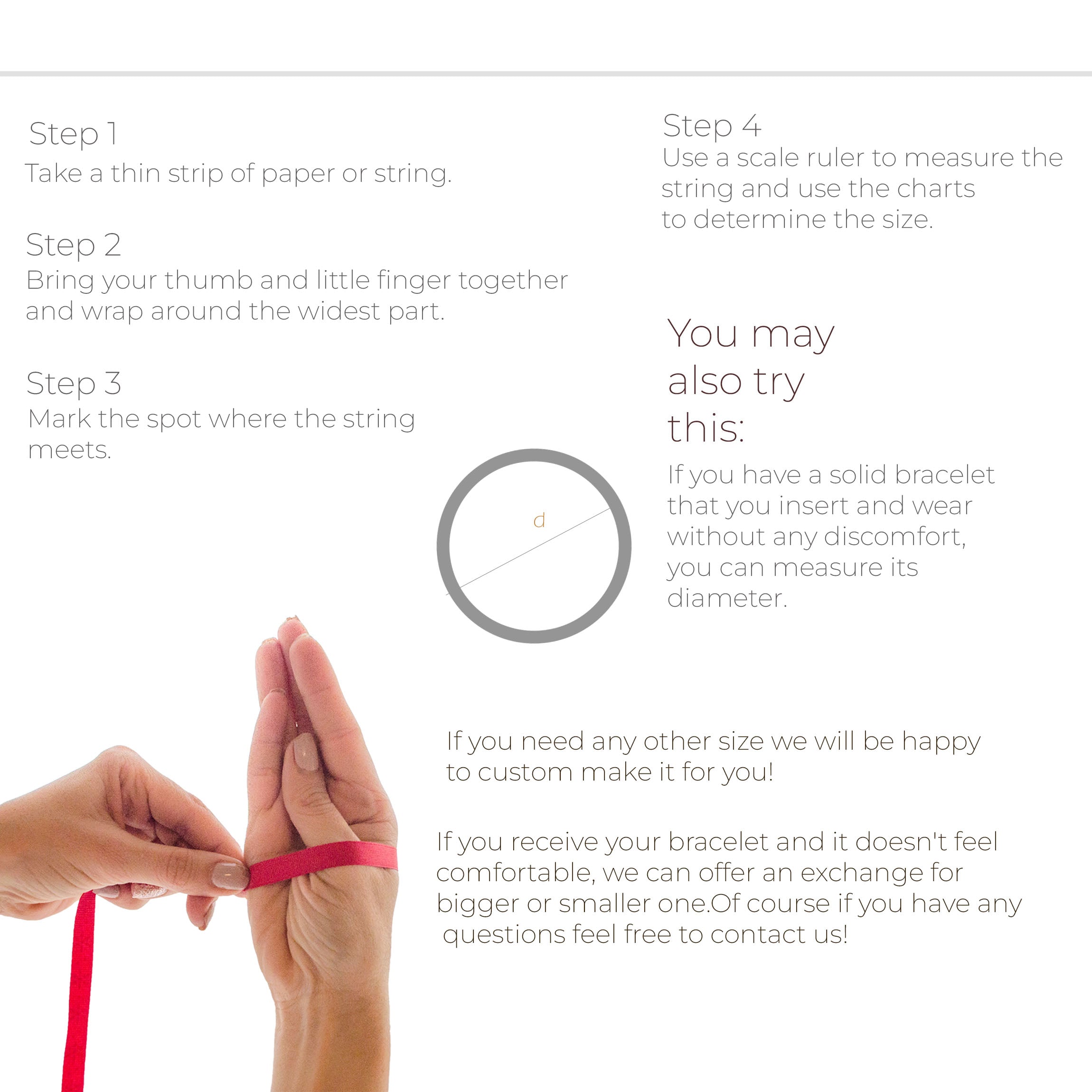 Step 1
Take a thin strip of paper or string.

Step 2
Bring your thumb and little finger together and wrap around the widest part.

Step 3
Mark the spot where the string meets.

Step 4
Use a scale ruler to measure the string and use the charts to determine the size.

You may also try this:

If you have a solid bracelet that you insert and wear without any discomfort, you can measure its diameter.

d

If you need any other size we will be happy to custom make it for you!

If you receive your bracelet and it doesn't feel comfortable, we can offer an exchange for bigger or smaller one.Of course if you have any questions feel free to contact us!